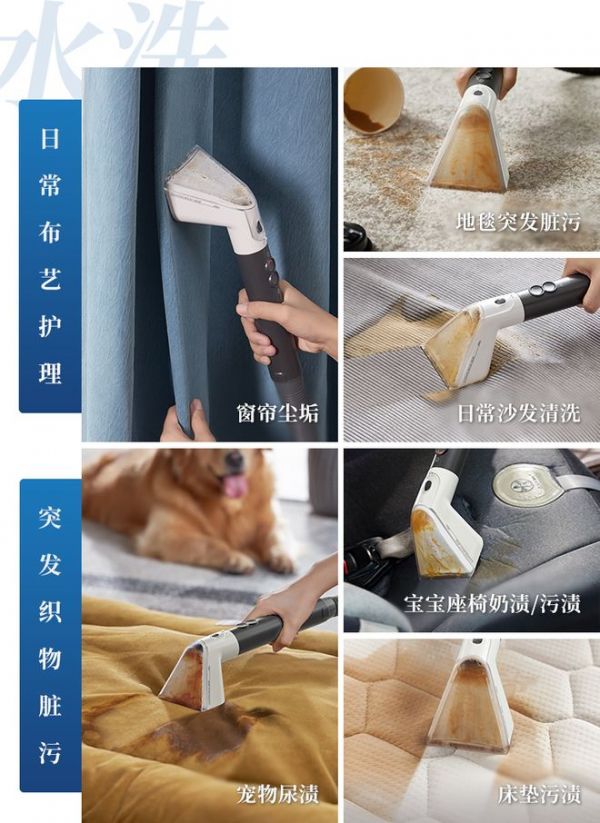 水洗

日常布艺护理

窗帘尘垢

地毯突发脏污

日常沙发清洗

突发织物脏污

宠物尿渍

宝宝座椅奶渍/污渍

床垫污渍