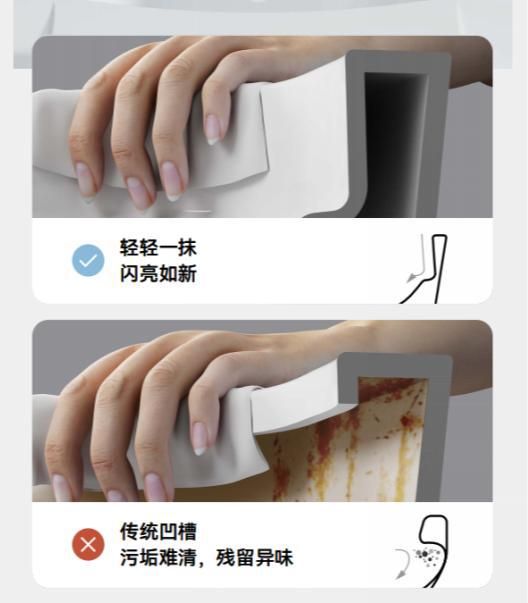 轻轻一抹
闪亮如新

传统凹槽
污垢难清，残留异味