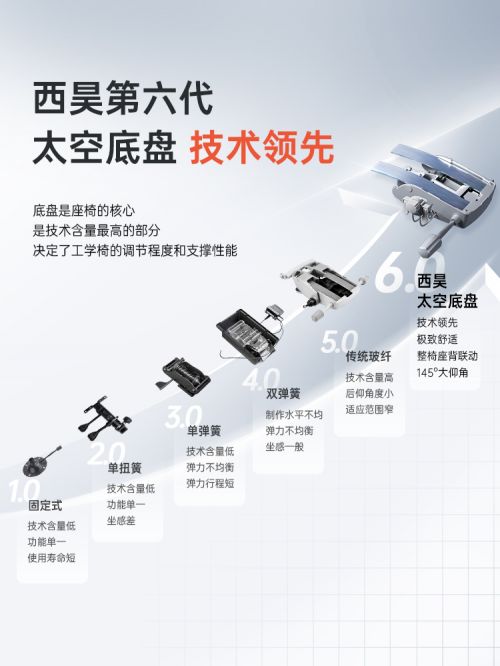 西昊第六代
太空底盘 技术领先

底盘是座椅的核心
是技术含量最高的部分
决定了工学椅的调节程度和支撑性能

1.0
固定式
技术含量低
功能单一
使用寿命短

2.0
单扭簧
技术含量低
功能单一
坐感差

3.0
单弹簧
技术含量低
弹力不均衡
弹力行程短

4.0
双弹簧
制作水平不均
弹力不均衡
坐感一般

5.0
传统玻纤
技术含量高
后仰角度小
适应范围窄

6.0
西昊
太空底盘
技术领先
极致舒适
整椅座背联动
145°大仰角