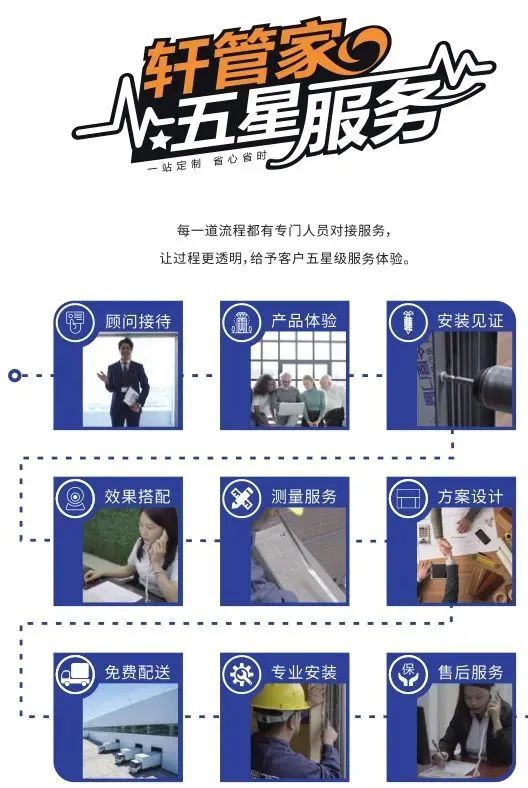 轩管家
五星服务
一站定制 省心省时

每一道流程都有专门人员对接服务，
让过程更透明，给予客户五星级服务体验。

顾问接待

产品体验

安装见证

效果搭配

测量服务

方案设计

免费配送

专业安装

保

售后服务