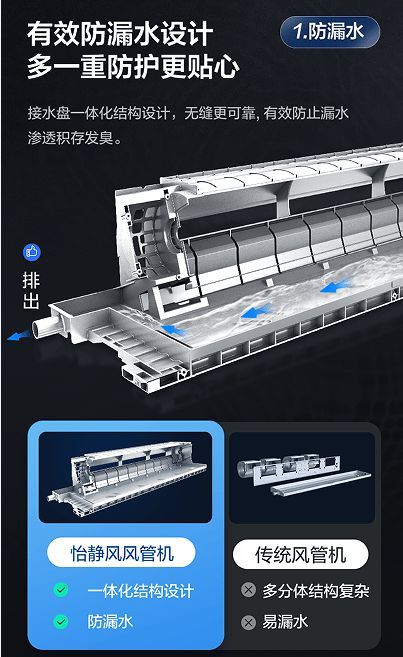 有效防漏水设计
多一重防护更贴心

1.防漏水

接水盘一体化结构设计，无缝更可靠, 有效防止漏水渗透积存发臭。

排出

怡静风风管机
一体化结构设计
防漏水

传统风管机
多分体结构复杂
易漏水