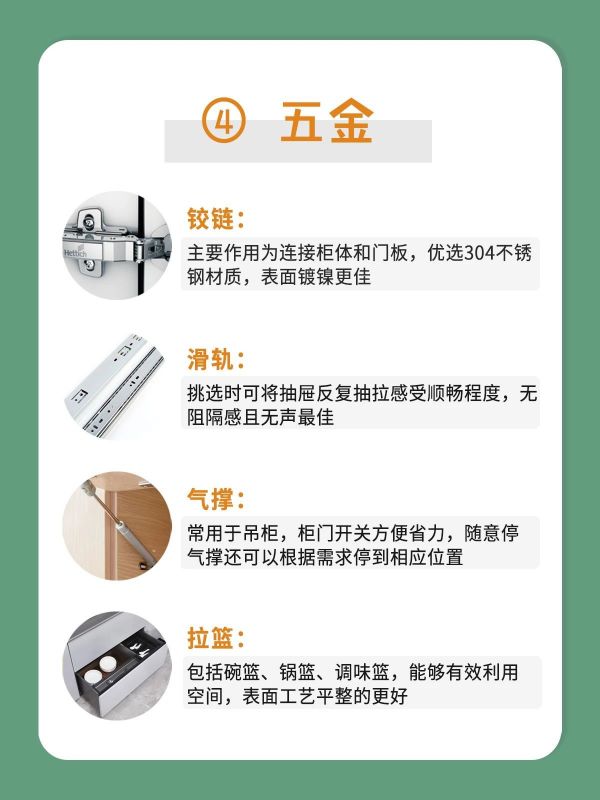 ④ 五金

Hettich

铰链：

主要作用为连接柜体和门板，优选304不锈钢材质，表面镀镍更佳

滑轨：

挑选时可将抽屉反复抽拉感受顺畅程度，无阻隔感且无声最佳

气撑：

常用于吊柜，柜门开关方便省力，随意停气撑还可以根据需求停到相应位置

拉篮：

包括碗篮、锅篮、调味篮，能够有效利用空间，表面工艺平整的更好