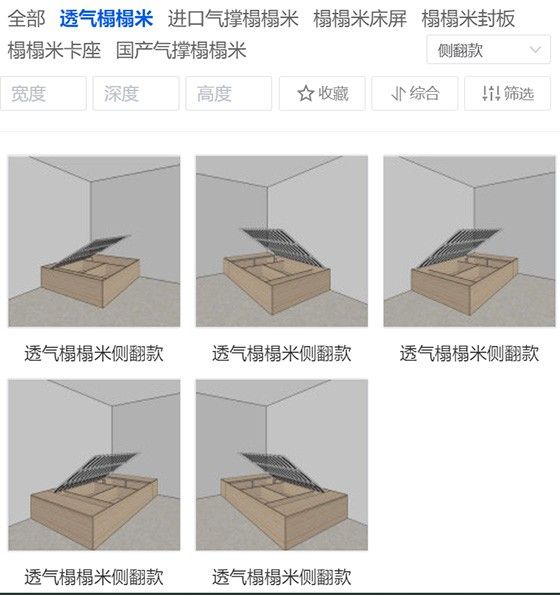 全部 透气榻榻米 进口气撑榻榻米 榻榻米床屏 榻榻米封板 榻榻米卡座 国产气撑榻榻米

侧翻款

宽度 深度 高度 收藏 综合 筛选

透气榻榻米侧翻款

透气榻榻米侧翻款

透气榻榻米侧翻款

透气榻榻米侧翻款

透气榻榻米侧翻款