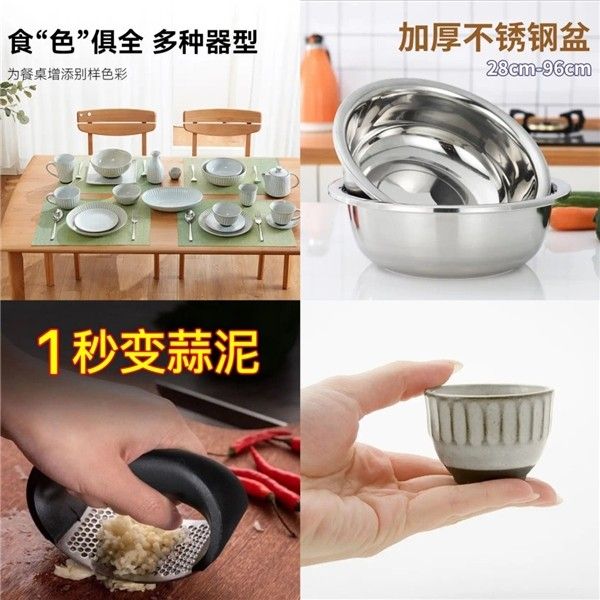 食“色”俱全 多种器型

为餐桌增添别样色彩

加厚不锈钢盆

28cm-96cm

1秒变蒜泥