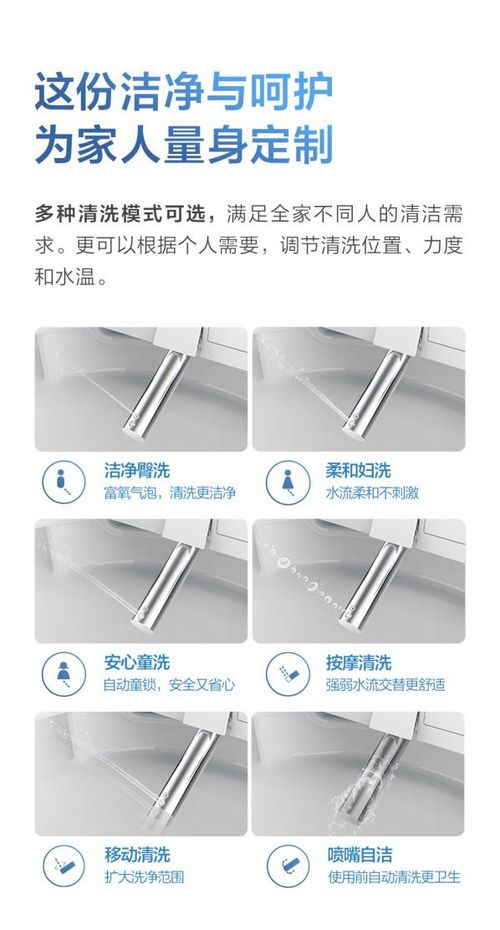 这份洁净与呵护
为家人量身定制

多种清洗模式可选，满足全家不同人的清洁需求。更可以根据个人需要，调节清洗位置、力度和水温。

洁净臀洗
富氧气泡，清洗更洁净

柔和妇洗
水流柔和不刺激

安心童洗
自动童锁，安全又省心

按摩清洗
强弱水流交替更舒适

移动清洗
扩大洗净范围

喷嘴自洁
使用前自动清洗更卫生