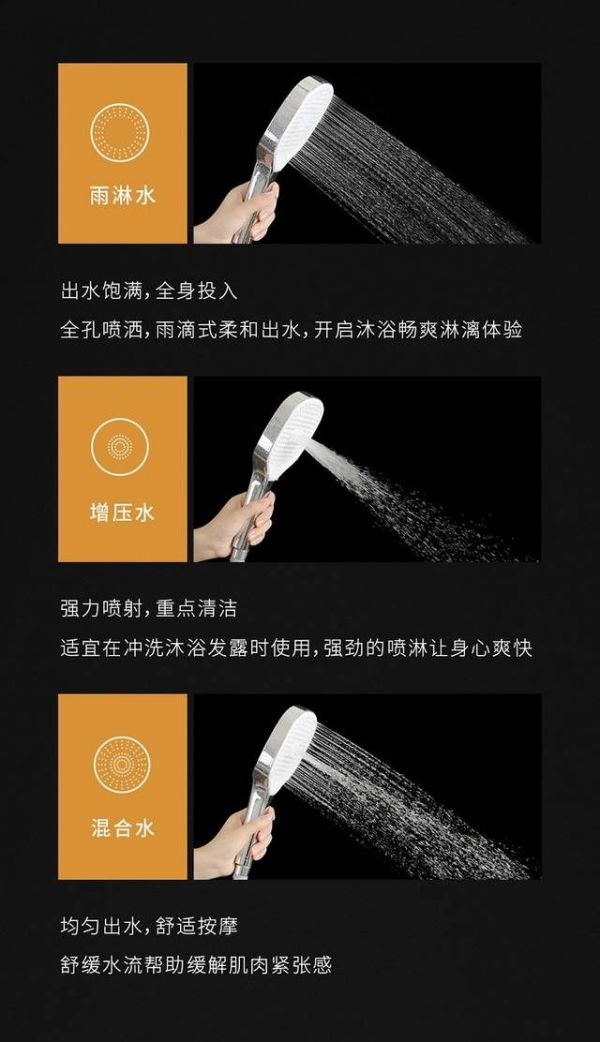 雨淋水

出水饱满，全身投入

全孔喷洒，雨滴式柔和出水，开启沐浴畅爽淋漓体验

增压水

强力喷射，重点清洁

适宜在冲洗沐浴发露时使用，强劲的喷淋让身心爽快

混合水

均匀出水，舒适按摩

舒缓水流帮助缓解肌肉紧张感