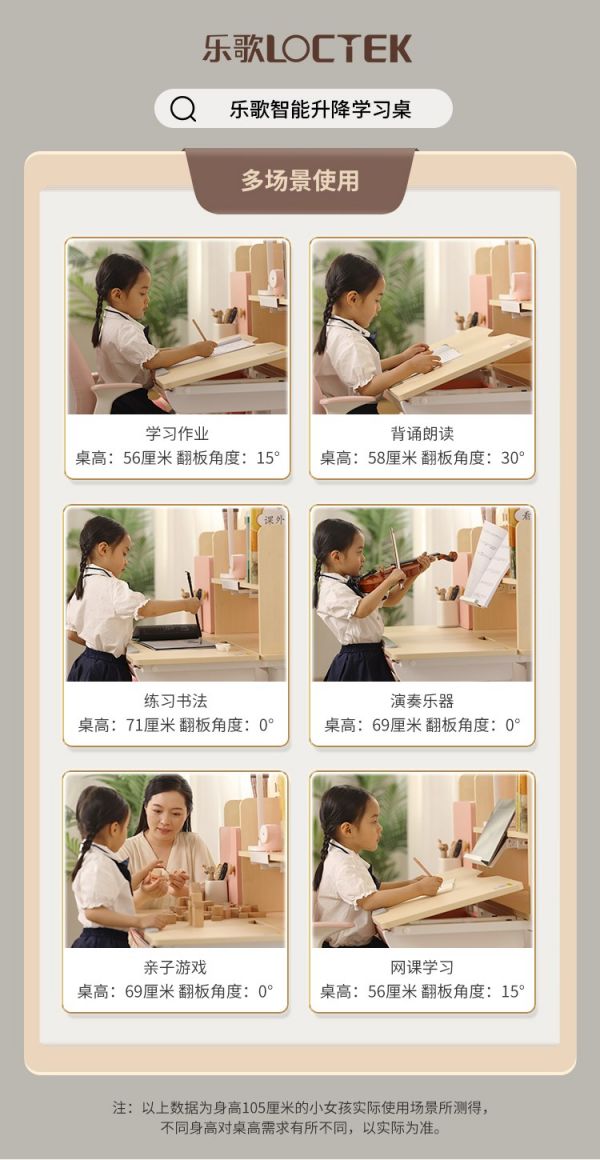 乐歌LOCTEK

乐歌智能升降学习桌

多场景使用

学习作业
桌高：56厘米 翻板角度：15°

背诵朗读
桌高：58厘米 翻板角度：30°

课外

练习书法
桌高：71厘米 翻板角度：0°

演奏乐器
桌高：69厘米 翻板角度：0°

亲子游戏
桌高：69厘米 翻板角度：0°

网课学习
桌高：56厘米 翻板角度：15°

注：以上数据为身高105厘米的小女孩实际使用场景所测得，不同身高对桌高需求有所不同，以实际为准。