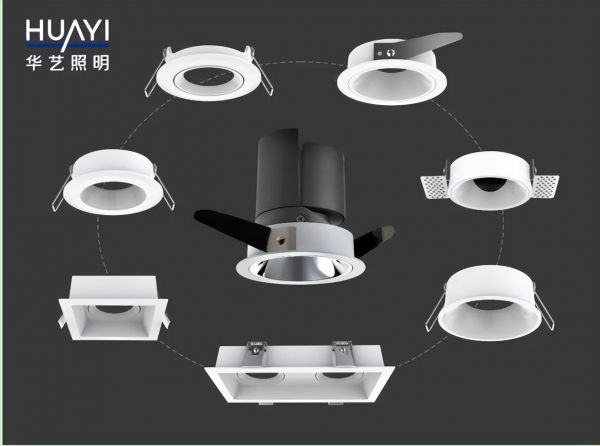 HUAYI
华艺照明