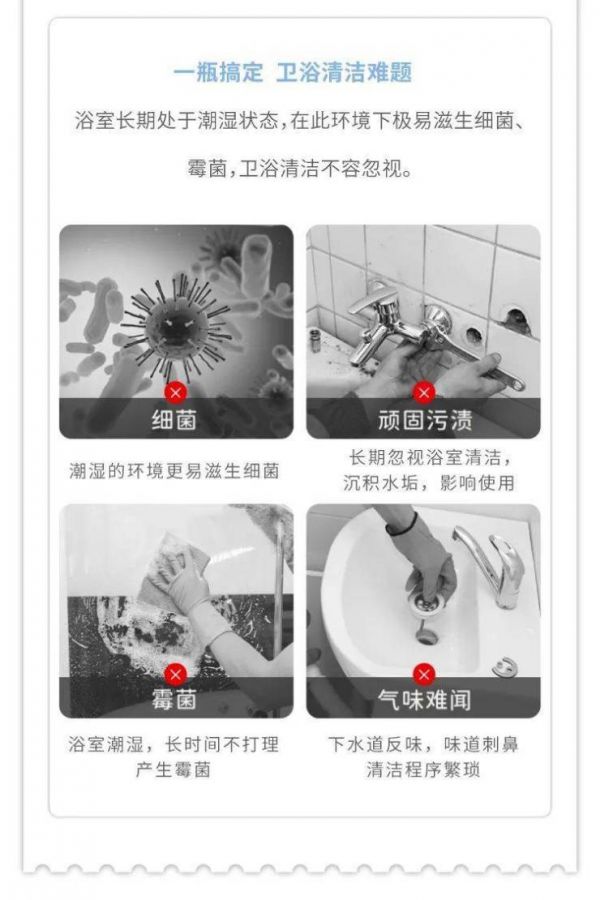 一瓶搞定 卫浴清洁难题

浴室长期处于潮湿状态，在此环境下极易滋生细菌、霉菌，卫浴清洁不容忽视。

细菌

潮湿的环境更易滋生细菌

顽固污渍

长期忽视浴室清洁，沉积水垢，影响使用

霉菌

浴室潮湿，长时间不打理产生霉菌

气味难闻

下水道反味，味道刺鼻清洁程序繁琐