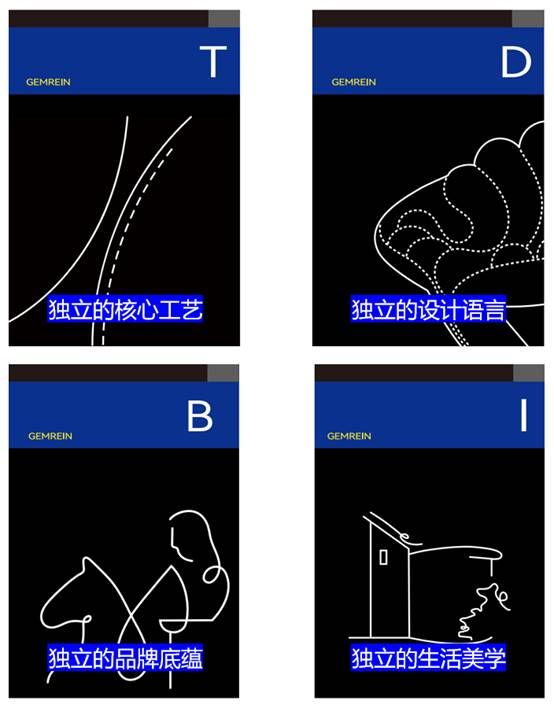 T
GEMREIN
独立的核心工艺

D
GEMREIN
独立的设计语言

B
GEMREIN
独立的品牌底蕴

I
GEMREIN
独立的生活美学