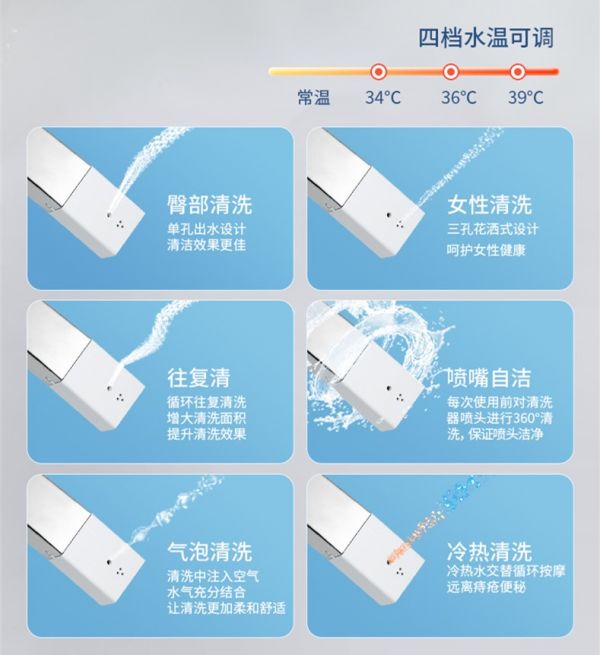 四档水温可调

常温 34°C 36°C 39°C

臀部清洗
单孔出水设计
清洁效果更佳

女性清洗
三孔花洒式设计
呵护女性健康

往复清
循环往复清洗
增大清洗面积
提升清洗效果

喷嘴自洁
每次使用前对清洗器喷头进行360°清洗，保证喷头洁净

气泡清洗
清洗中注入空气
水气充分结合
让清洗更加柔和舒适

冷热清洗
冷热水交替循环按摩
远离痔疮便秘