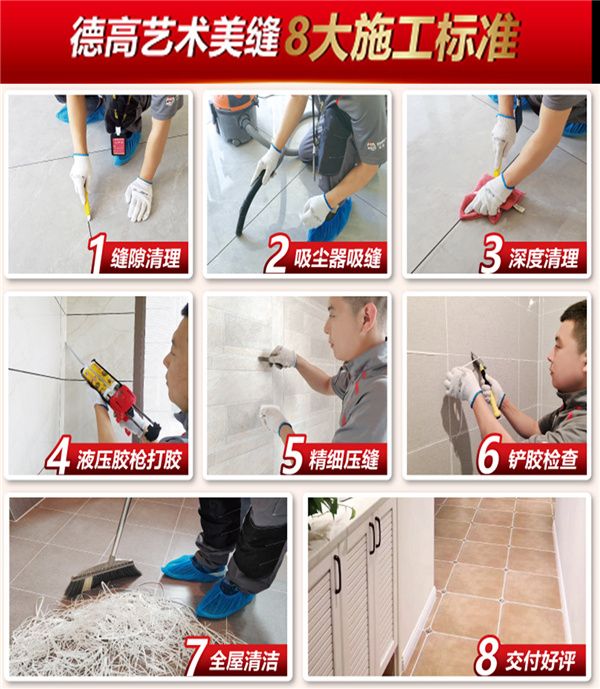 德高艺术美缝8大施工标准

1 缝隙清理

2 吸尘器吸缝

3 深度清理

4 液压胶枪打胶

5 精细压缝

6 铲胶检查

7 全屋清洁

8 交付好评