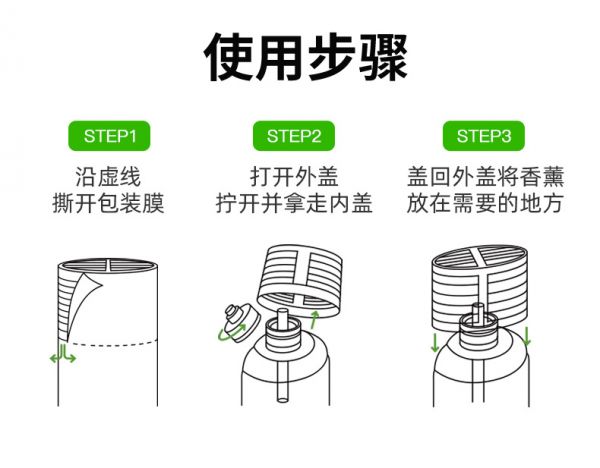 使用步骤

STEP1
沿虚线
撕开包装膜

STEP2
打开外盖
拧开并拿走内盖

STEP3
盖回外盖将香薰
放在需要的地方