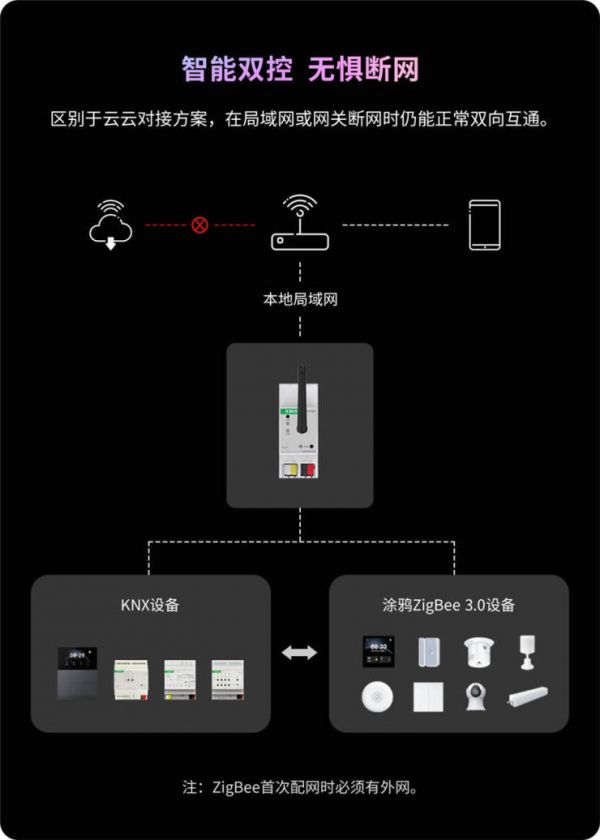 智能双控 无惧断网

区别于云云对接方案，在局域网或网关断网时仍能正常双向互通。

本地局域网

KNX设备

涂鸦ZigBee 3.0设备

注：ZigBee首次配网时必须有外网。