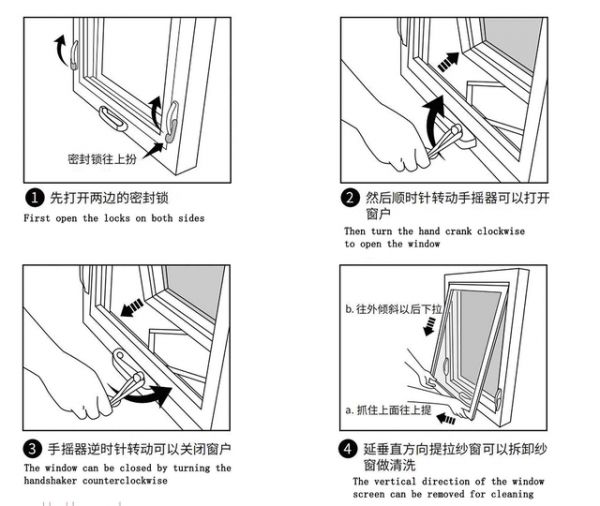 密封锁往上扮

1 先打开两边的密封锁
First open the locks on both sides

2 然后顺时针转动手摇器可以打开窗户
Then turn the hand crank clockwise to open the window

3 手摇器逆时针转动可以关闭窗户
The window can be closed by turning the handshaker counterclockwise

b. 往外倾斜以后下拉
a. 抓住上面往上提

4 延垂直方向提拉纱窗可以拆卸纱窗做清洗
The vertical direction of the window screen can be removed for cleaning