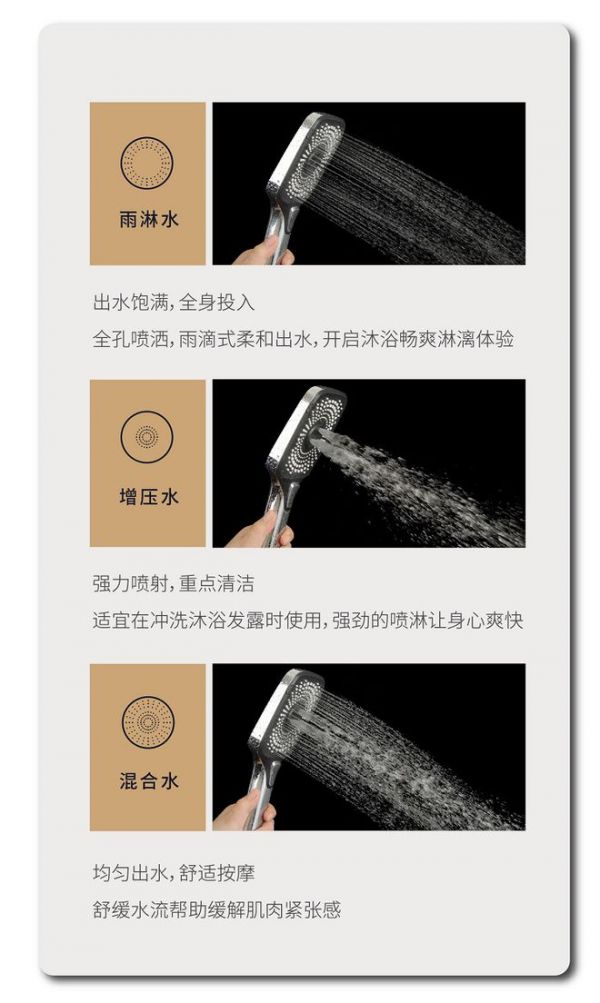 雨淋水

出水饱满，全身投入
全孔喷洒，雨滴式柔和出水，开启沐浴畅爽淋漓体验

增压水

强力喷射，重点清洁
适宜在冲洗沐浴发露时使用，强劲的喷淋让身心爽快

混合水

均匀出水，舒适按摩
舒缓水流帮助缓解肌肉紧张感