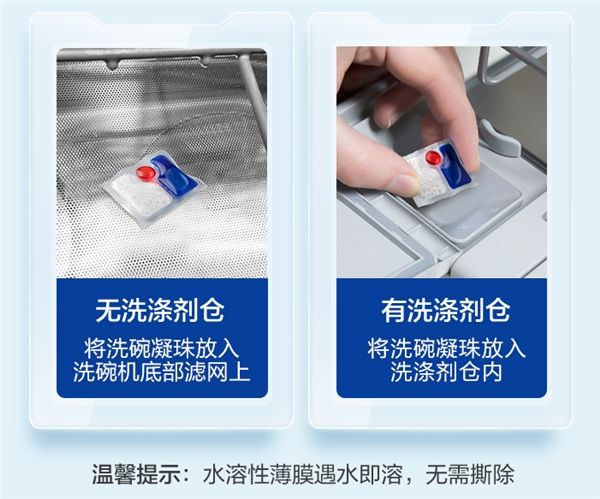 无洗涤剂仓
将洗碗凝珠放入洗碗机底部滤网上

有洗涤剂仓
将洗碗凝珠放入洗涤剂仓内

温馨提示：水溶性薄膜遇水即溶，无需撕除