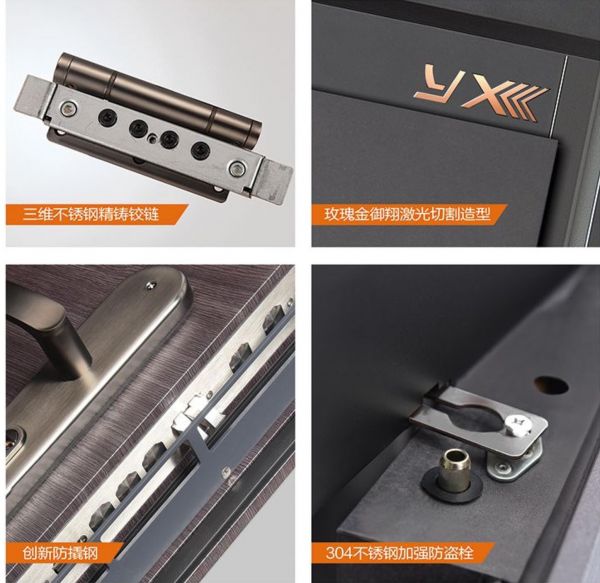 三维不锈钢精铸铰链

YX

玫瑰金御翔激光切割造型

创新防撬钢

304不锈钢加强防盗栓