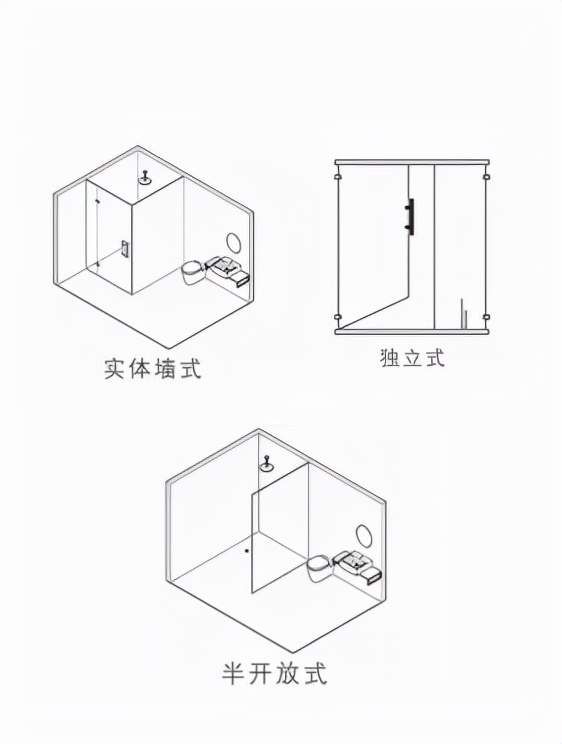 实体墙式

独立式

半开放式