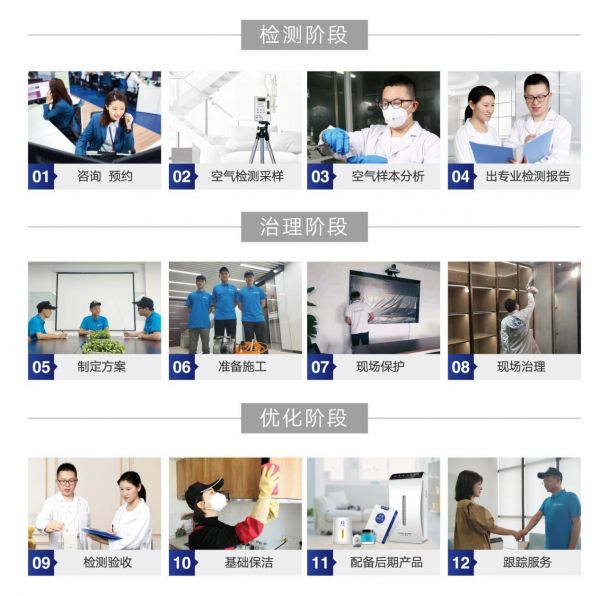 检测阶段

01 咨询 预约
02 空气检测采样
03 空气样本分析
04 出专业检测报告

治理阶段

05 制定方案
06 准备施工
07 现场保护
08 现场治理

优化阶段

09 检测验收
10 基础保洁
11 配备后期产品
12 跟踪服务