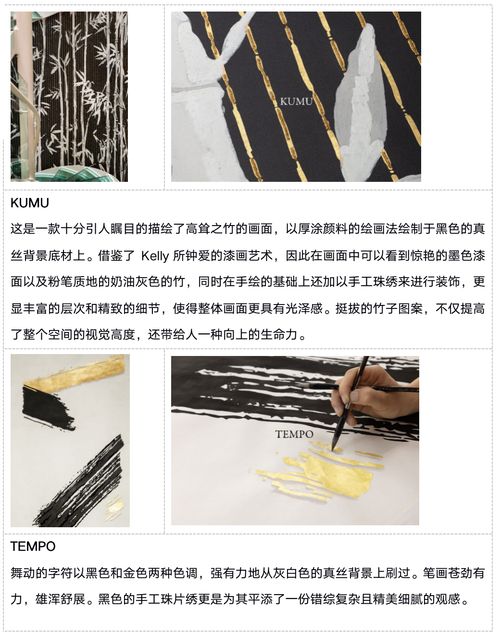 KUMU

KUMU

这是一款十分引人瞩目的描绘了高耸之竹的画面，以厚涂颜料的绘画法绘制于黑色的真丝背景底材上。借鉴了 Kelly 所钟爱的漆画艺术，因此在画面中可以看到惊艳的墨色漆面以及粉笔质地的奶油灰色的竹，同时在手绘的基础上还加以手工珠绣来进行装饰，更显丰富的层次和精致的细节，使得整体画面更具有光泽感。挺拔的竹子图案，不仅提高了整个空间的视觉高度，还带给人一种向上的生命力。

TEMPO

TEMPO

舞动的字符以黑色和金色两种色调，强有力地从灰白色的真丝背景上刷过。笔画苍劲有力，雄浑舒展。黑色的手工珠片绣更是为其平添了一份错综复杂且精美细腻的观感。