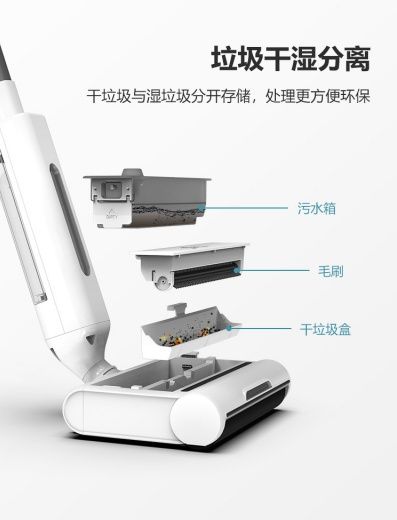 垃圾干湿分离

干垃圾与湿垃圾分开存储，处理更方便环保

污水箱

毛刷

干垃圾盒