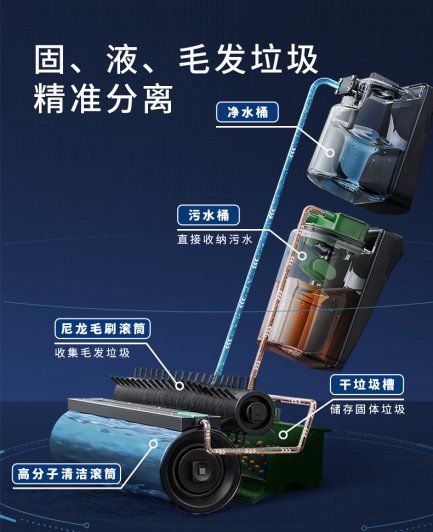 固、液、毛发垃圾
精准分离

净水桶

污水桶
直接收纳污水

尼龙毛刷滚筒
收集毛发垃圾

干垃圾槽
储存固体垃圾

高分子清洁滚筒