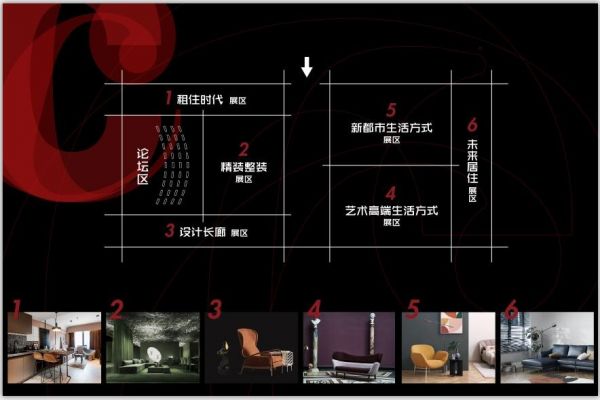 1 租住时代 展区

论坛区

2 精装整装 展区

3 设计长廊 展区

5 新都市生活方式 展区

4 艺术高端生活方式 展区

6 未来居住 展区

1

2

3

4

5

6