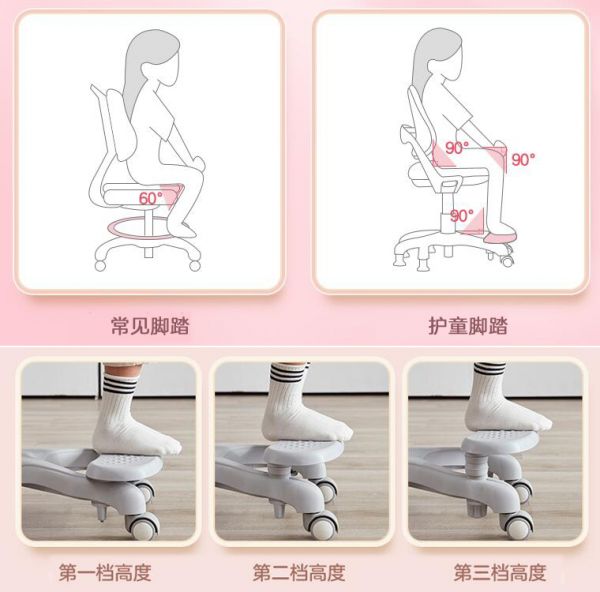 60°

常见脚踏

90°
90°
90°

护童脚踏

第一档高度

第二档高度

第三档高度