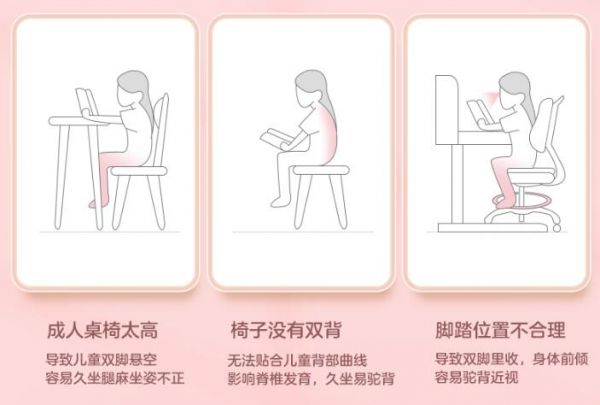 成人桌椅太高

导致儿童双脚悬空
容易久坐腿麻坐姿不正

椅子没有双背

无法贴合儿童背部曲线
影响脊椎发育，久坐易驼背

脚踏位置不合理

导致双脚里收，身体前倾
容易驼背近视