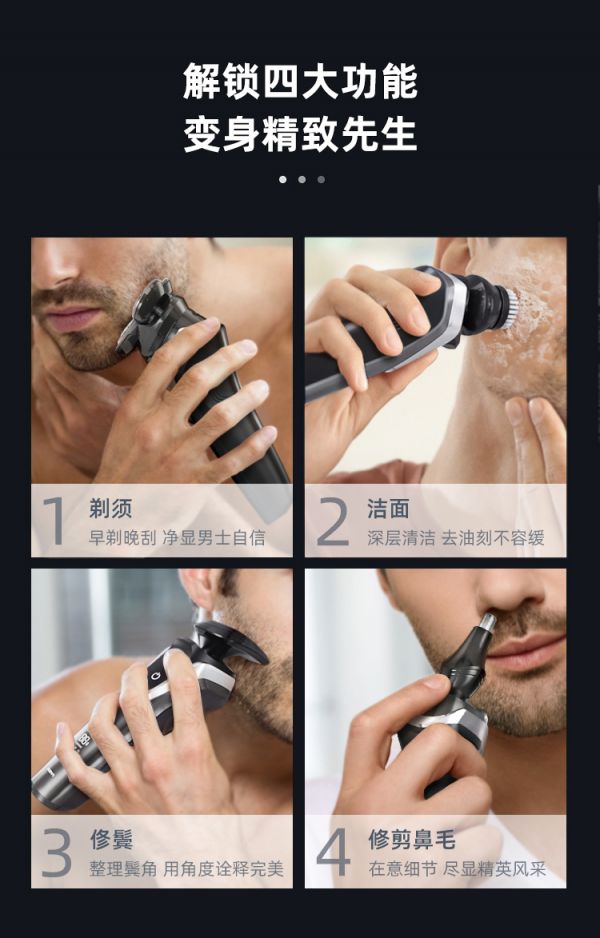 解锁四大功能
变身精致先生

1 剃须
早剃晚刮 净显男士自信

2 洁面
深层清洁 去油刻不容缓

3 修鬓
整理鬓角 用角度诠释完美

4 修剪鼻毛
在意细节 尽显精英风采