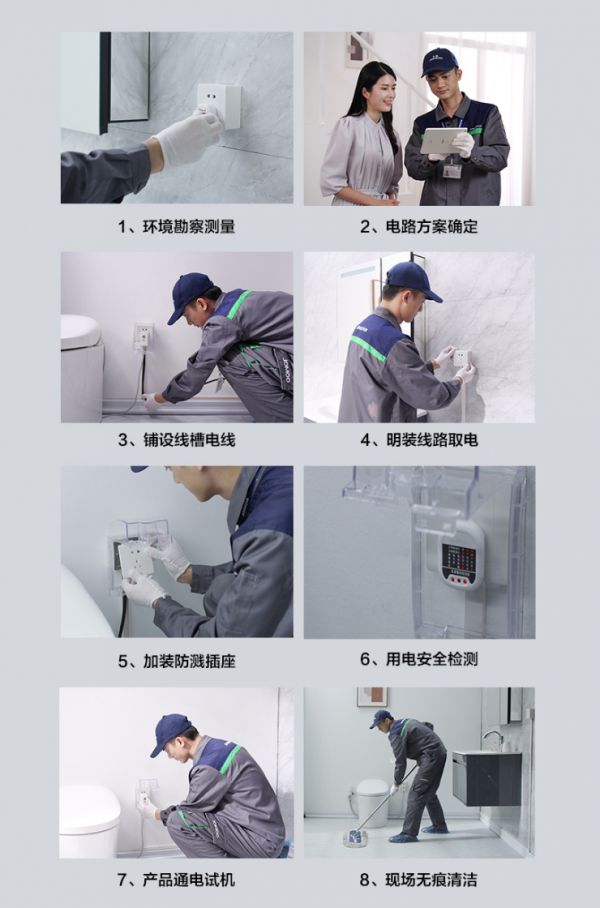 1、环境勘察测量

2、电路方案确定

3、铺设线槽电线

4、明装线路取电

5、加装防溅插座

6、用电安全检测

7、产品通电试机

8、现场无痕清洁