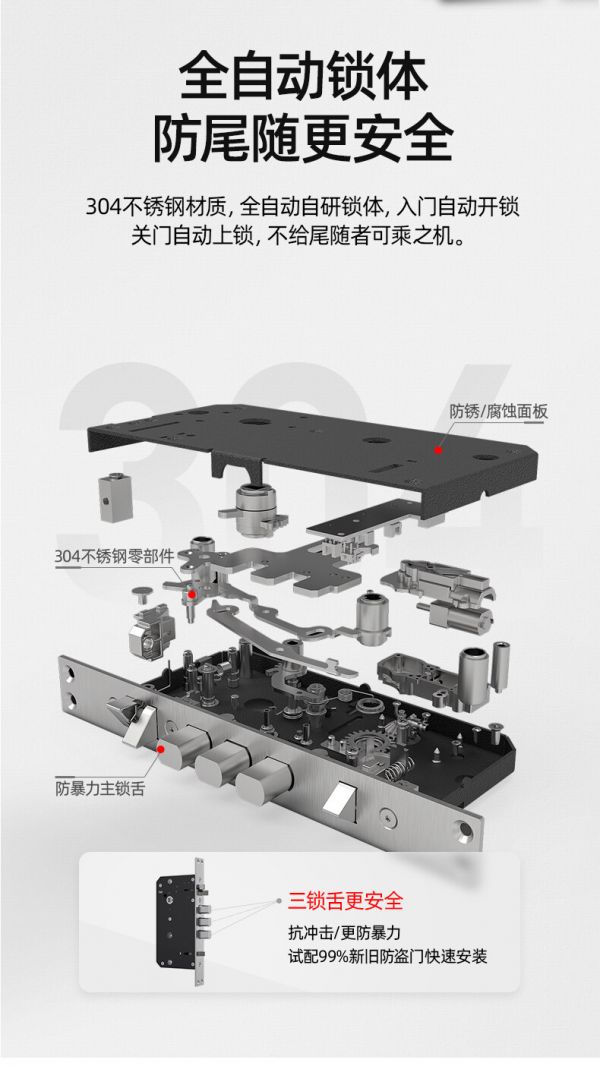 全自动锁体
防尾随更安全

304不锈钢材质, 全自动自研锁体, 入门自动开锁
关门自动上锁, 不给尾随者可乘之机。

304

防锈/腐蚀面板

304不锈钢零部件

防暴力主锁舌

三锁舌更安全
抗冲击/更防暴力
试配99%新旧防盗门快速安装