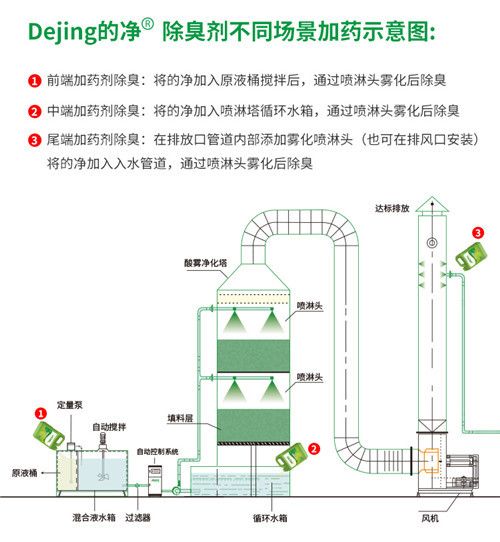 Dejing的净® 除臭剂不同场景加药示意图:

1 前端加药剂除臭：将的净加入原液桶搅拌后，通过喷淋头雾化后除臭

2 中端加药剂除臭：将的净加入喷淋塔循环水箱，通过喷淋头雾化后除臭

3 尾端加药剂除臭：在排放口管道内部添加雾化喷淋头（也可在排风口安装）将的净加入入水管道，通过喷淋头雾化后除臭

达标排放

3

酸雾净化塔

喷淋头

喷淋头

填料层

1

定量泵

自动搅拌

自动控制系统

2

原液桶

混合液水箱

过滤器

循环水箱

风机