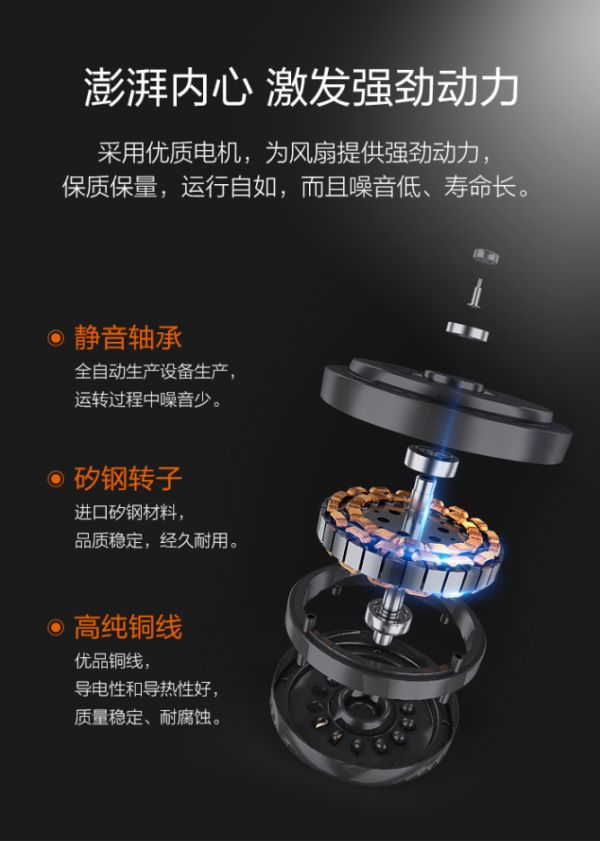 澎湃内心 激发强劲动力

采用优质电机，为风扇提供强劲动力，保质保量，运行自如，而且噪音低、寿命长。

静音轴承

全自动生产设备生产，运转过程中噪音少。

矽钢转子

进口矽钢材料，品质稳定，经久耐用。

高纯铜线

优品铜线，导电性和导热性好，质量稳定、耐腐蚀。