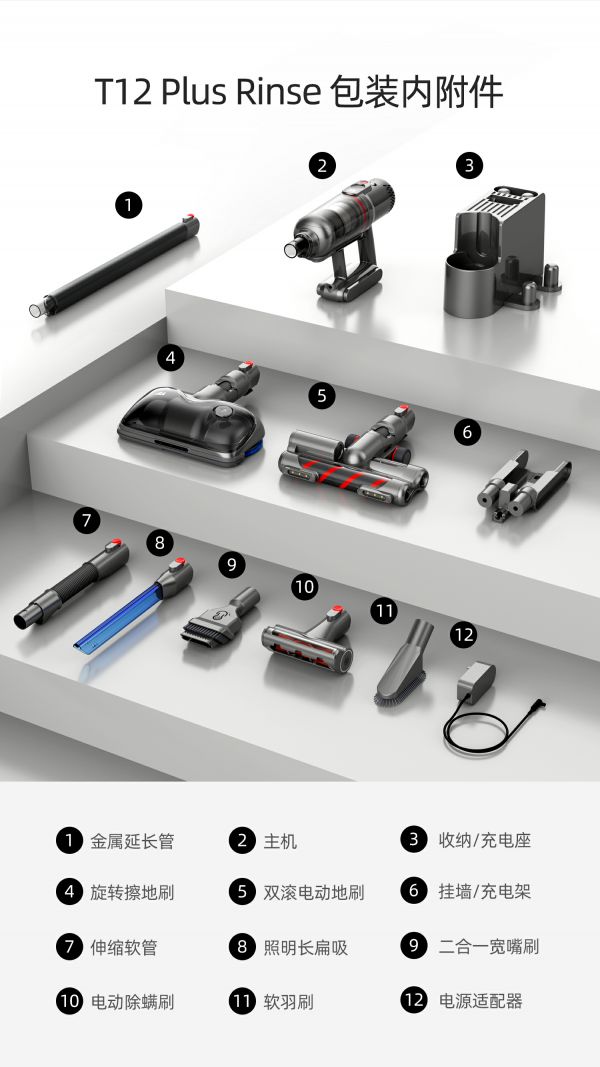 T12 Plus Rinse 包装内附件

1
2
3
4
5
6
7
8
9
10
11
12

1 金属延长管
2 主机
3 收纳/充电座
4 旋转擦地刷
5 双滚电动地刷
6 挂墙/充电架
7 伸缩软管
8 照明长扁吸
9 二合一宽嘴刷
10 电动除螨刷
11 软羽刷
12 电源适配器