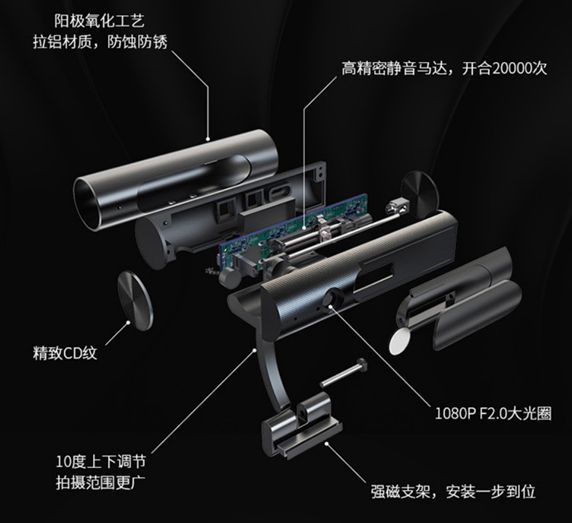 阳极氧化工艺
拉铝材质，防蚀防锈

高精密静音马达，开合20000次

精致CD纹

1080P F2.0大光圈

10度上下调节
拍摄范围更广

强磁支架，安装一步到位