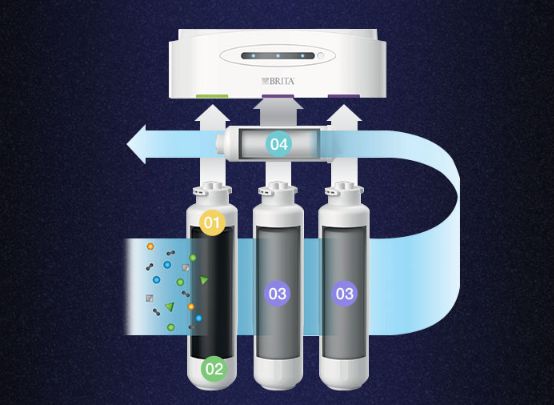 BRITA
04
01
03
03
02