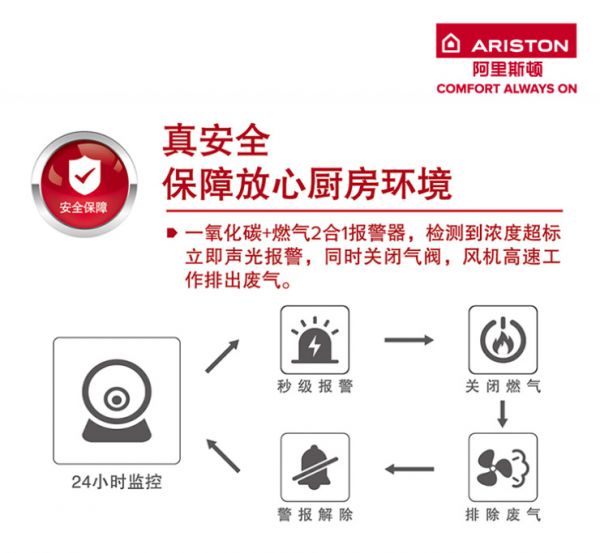 ARISTON
阿里斯顿
COMFORT ALWAYS ON

安全保障

真安全
保障放心厨房环境

一氧化碳+燃气2合1报警器，检测到浓度超标立即声光报警，同时关闭气阀，风机高速工作排出废气。

24小时监控

秒级报警

关闭燃气

排除废气

警报解除