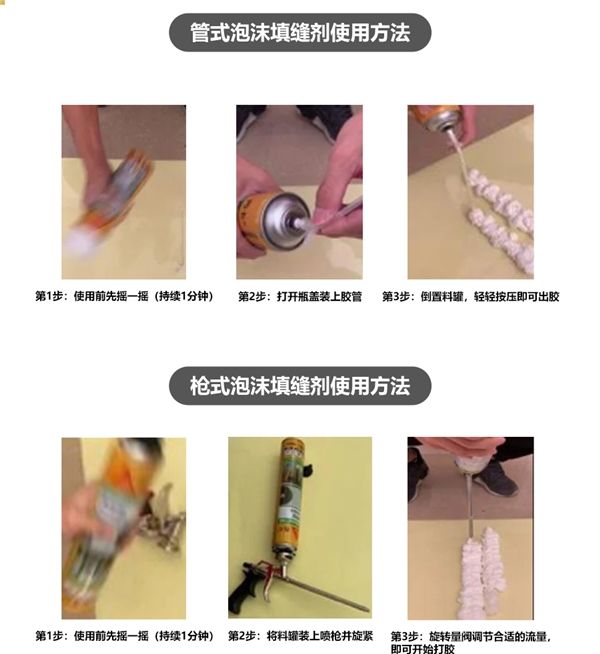 管式泡沫填缝剂使用方法

第1步：使用前先摇一摇（持续1分钟）

第2步：打开瓶盖装上胶管

第3步：倒置料罐，轻轻按压即可出胶

枪式泡沫填缝剂使用方法

第1步：使用前先摇一摇（持续1分钟）

第2步：将料罐装上喷枪并旋紧

第3步：旋转量阀调节合适的流量，即可开始打胶