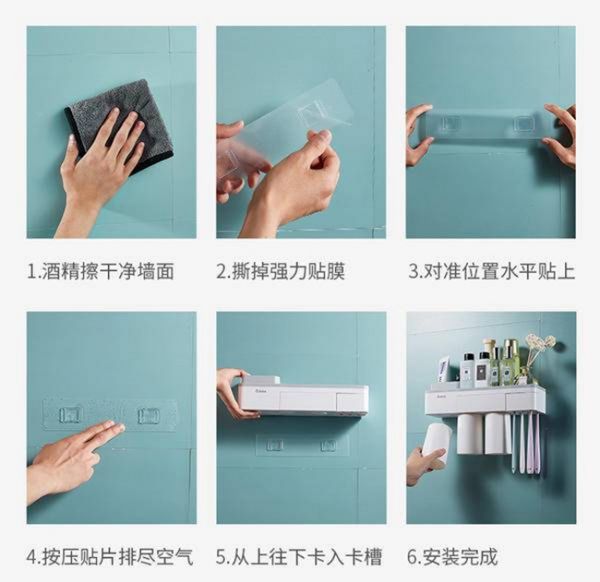 1.酒精擦干净墙面

2.撕掉强力贴膜

3.对准位置水平贴上

4.按压贴片排尽空气

5.从上往下卡入卡槽

6.安装完成