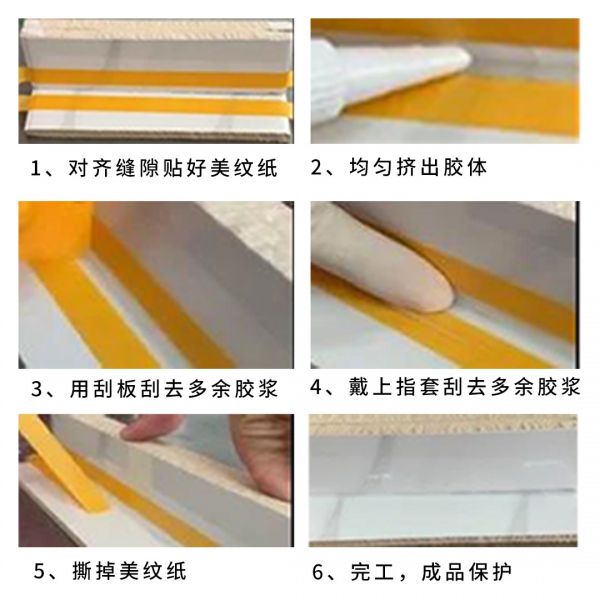 1、对齐缝隙贴好美纹纸

2、均匀挤出胶体

3、用刮板刮去多余胶浆

4、戴上指套刮去多余胶浆

5、撕掉美纹纸

6、完工，成品保护