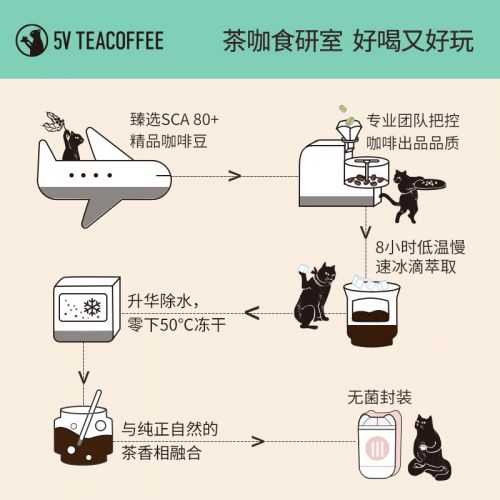 5V TEACOFFEE

茶咖食研室 好喝又好玩

臻选SCA 80+ 精品咖啡豆

专业团队把控 咖啡出品品质

8小时低温慢速冰滴萃取

升华除水，零下50°C冻干

与纯正自然的茶香相融合

无菌封装