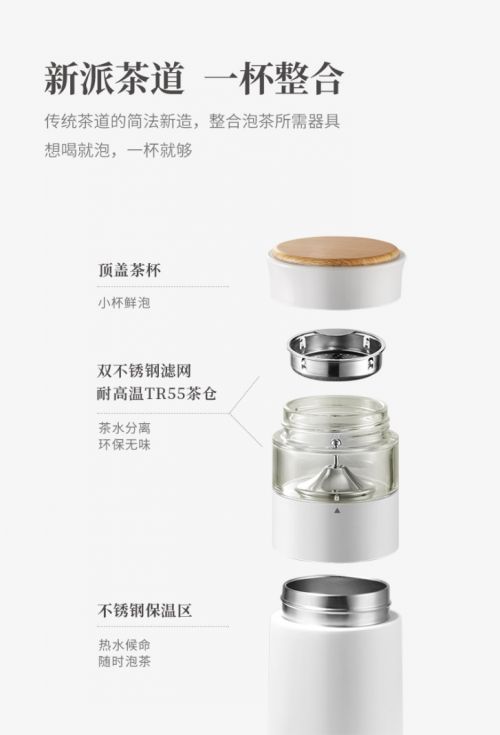 新派茶道 一杯整合

传统茶道的简法新造，整合泡茶所需器具
想喝就泡，一杯就够

顶盖茶杯

小杯鲜泡

双不锈钢滤网
耐高温TR55茶仓

茶水分离
环保无味

不锈钢保温区

热水候命
随时泡茶