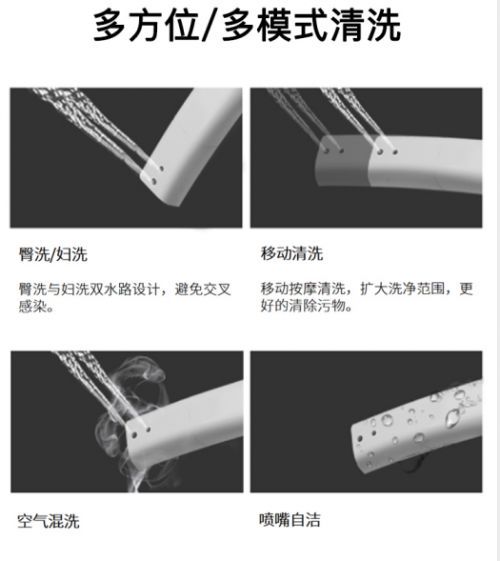 多方位/多模式清洗

臀洗/妇洗

臀洗与妇洗双水路设计，避免交叉感染。

移动清洗

移动按摩清洗，扩大洗净范围，更好的清除污物。

空气混洗

喷嘴自洁