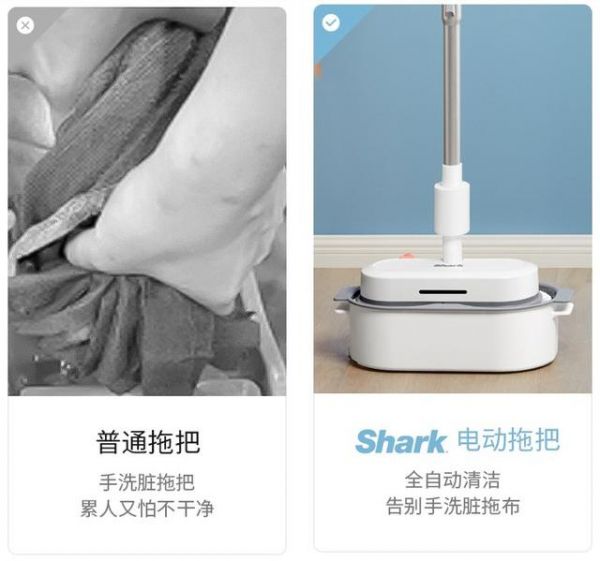 普通拖把

手洗脏拖把
累人又怕不干净

Shark 电动拖把

全自动清洁
告别手洗脏拖布