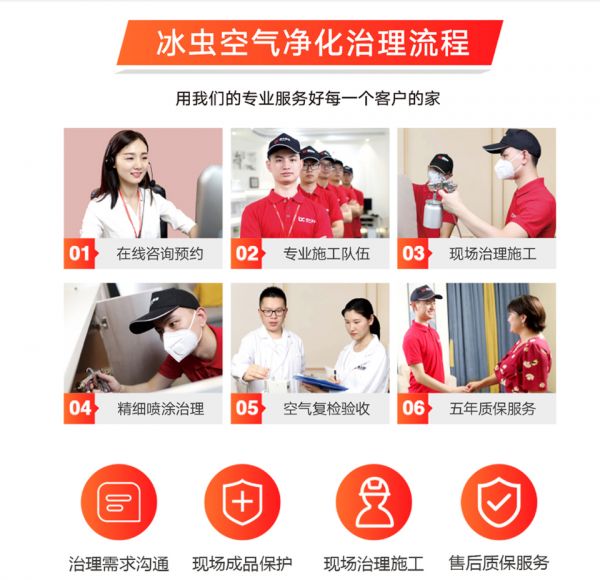 冰虫空气净化治理流程

用我们的专业服务好每一个客户的家

01 在线咨询预约

02 专业施工队伍

03 现场治理施工

04 精细喷涂治理

05 空气复检验收

06 五年质保服务

治理需求沟通

现场成品保护

现场治理施工

售后质保服务