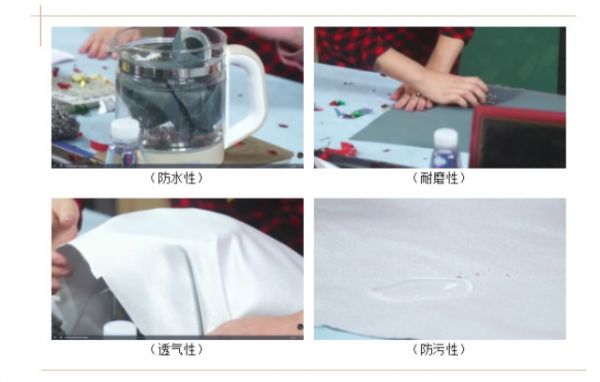 （防水性）

（耐磨性）

（透气性）

（防污性）