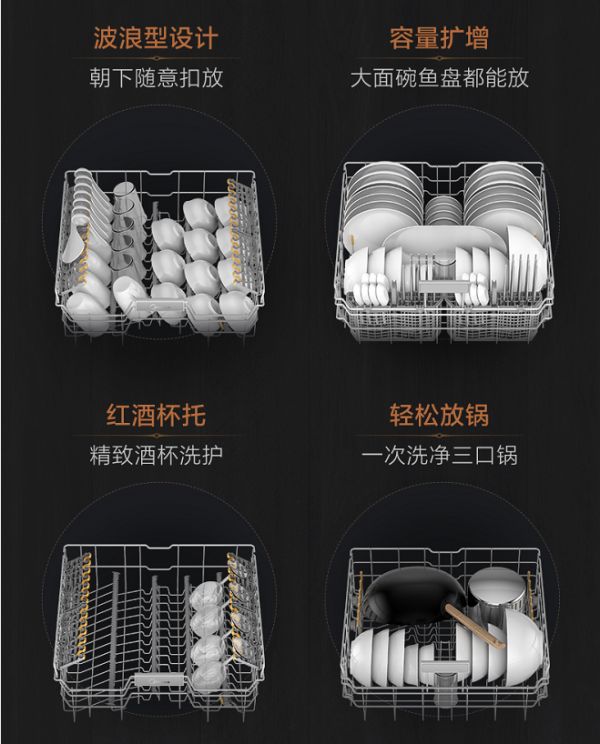 波浪型设计

朝下随意扣放

容量扩增

大面碗鱼盘都能放

红酒杯托

精致酒杯洗护

轻松放锅

一次洗净三口锅