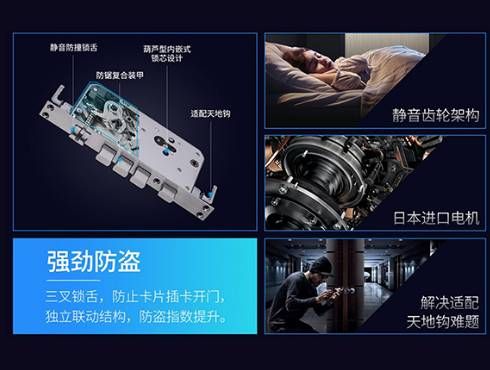 静音防撞锁舌

葫芦型内嵌式锁芯设计

防锯复合装甲

适配天地钩

静音齿轮架构

日本进口电机

强劲防盗

三叉锁舌，防止卡片插卡开门，独立联动结构，防盗指数提升。

解决适配天地钩难题